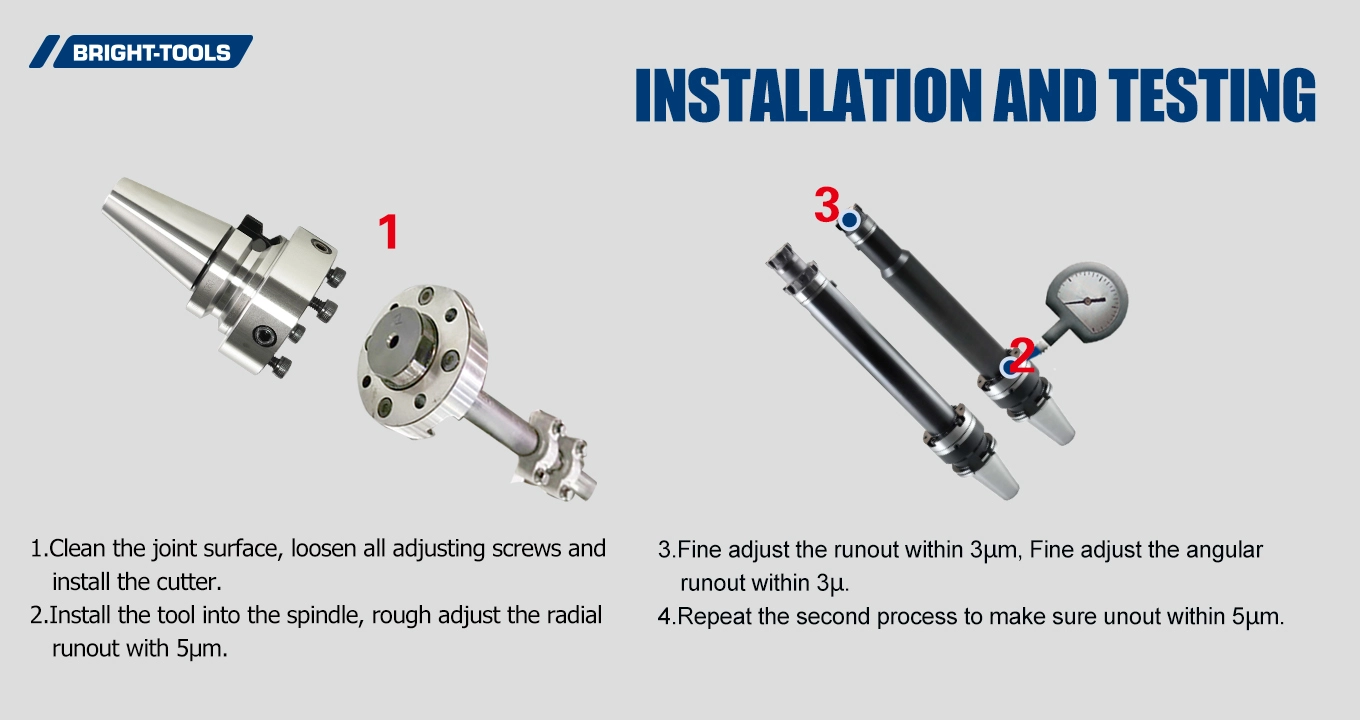 BRIGHT-TOOLS

INSTALLATION AND TESTING

1

3

2

1.Clean the joint surface, loosen all adjusting screws and install the cutter.

2.Install the tool into the spindle, rough adjust the radial runout with 5μm.

3.Fine adjust the runout within 3μm, Fine adjust the angular runout within 3μ.

4.Repeat the second process to make sure unout within 5μm.